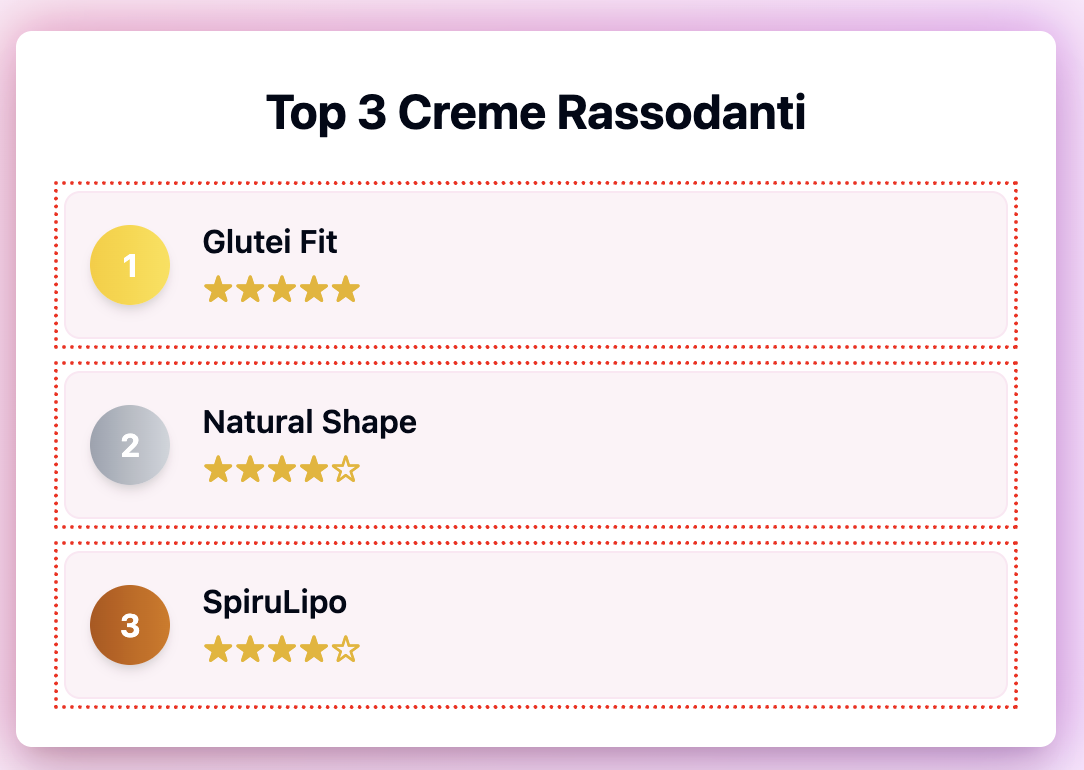 Top 3 Creme Rassodanti

1 Glutei Fit
★★★★★

2 Natural Shape
★★★★☆

3 SpiruLipo
★★★★☆